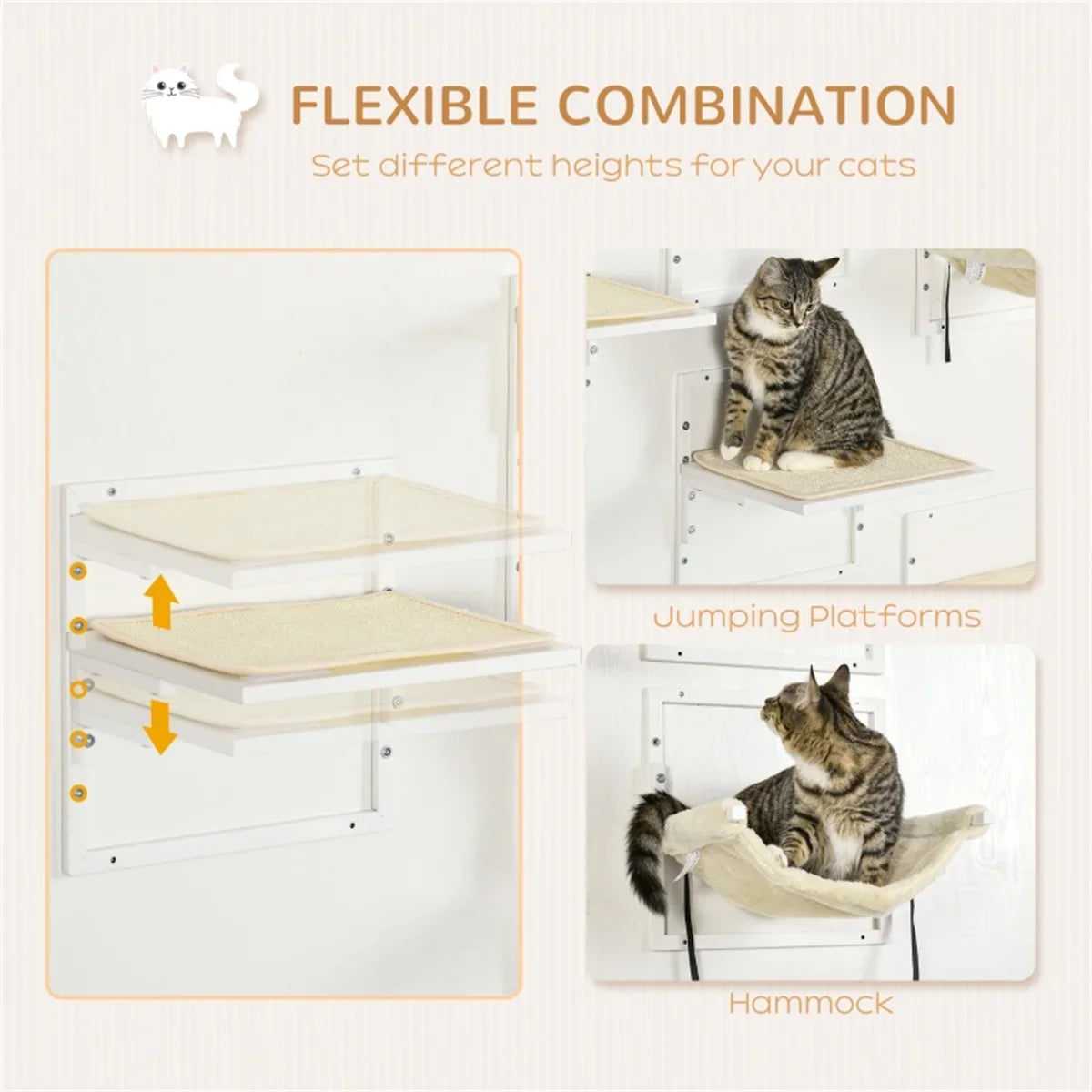 FLEXIBLE COMBINATION
Set different heights for your cats

Jumping Platforms

Hammock